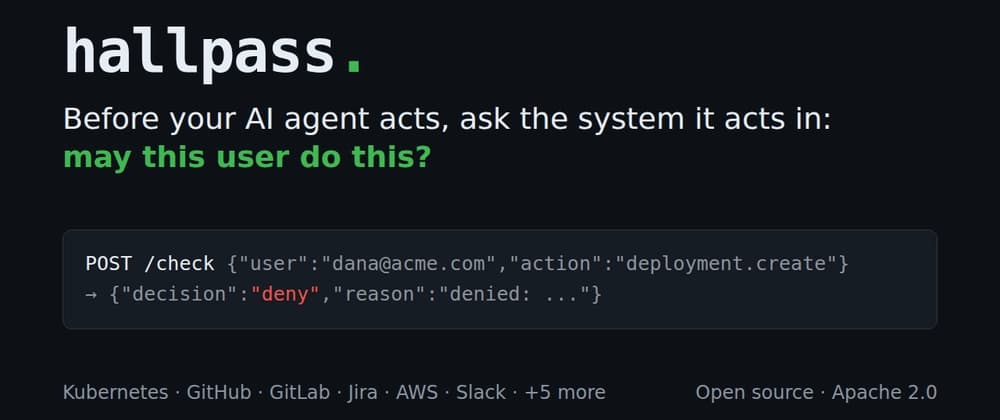 hallpass.

Before your AI agent acts, ask the system it acts in:
may this user do this?

POST /check {"user":"dana@acme.com","action":"deployment.create"}
→ {"decision":"deny","reason":"denied: ..."}

Kubernetes · GitHub · GitLab · Jira · AWS · Slack · +5 more

Open source · Apache 2.0