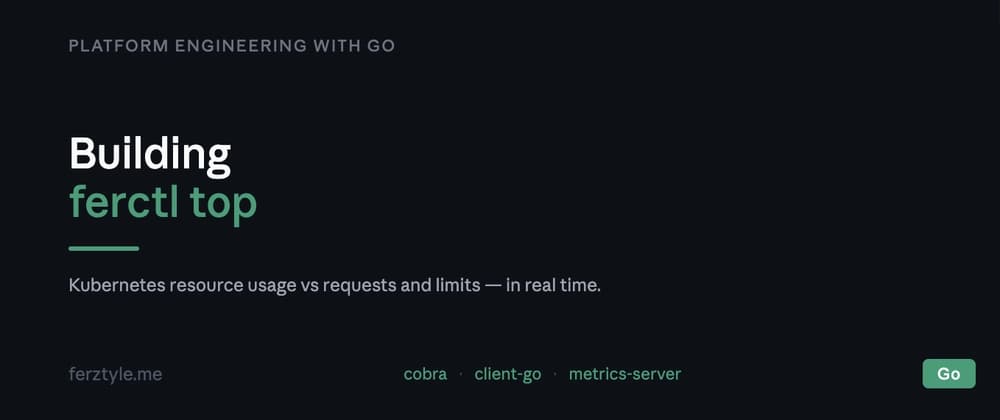 PLATFORM ENGINEERING WITH GO

Building
ferctl top

Kubernetes resource usage vs requests and limits — in real time.

ferztyle.me

cobra · client-go · metrics-server

Go